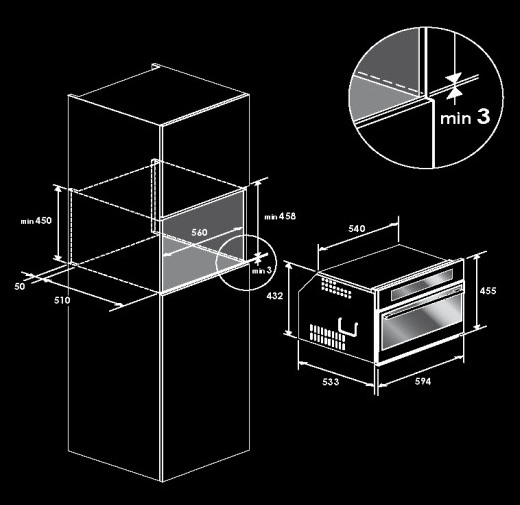 min 3

min 450

min 458

560

min 3

50

510

540

432

455

533

594